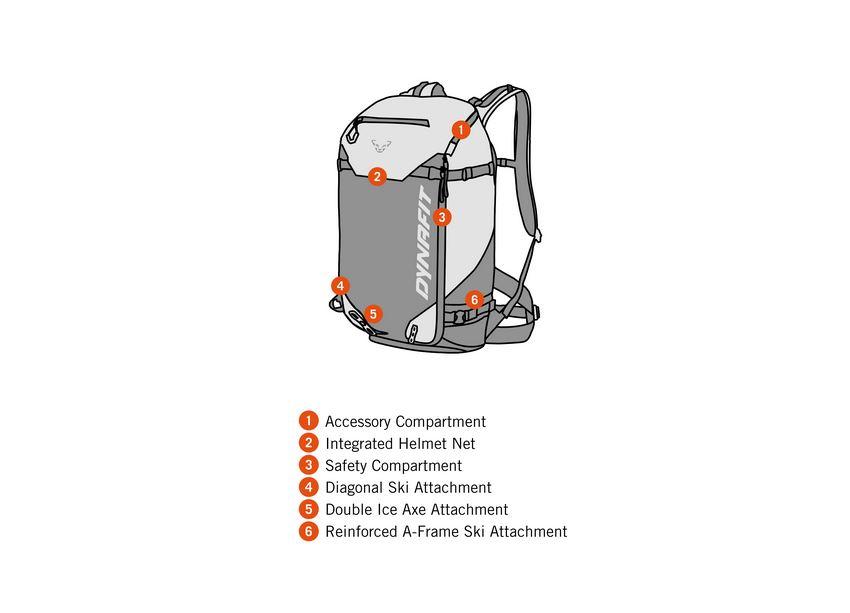 1
2
3
DYNAFIT
4
5
6

1 Accessory Compartment
2 Integrated Helmet Net
3 Safety Compartment
4 Diagonal Ski Attachment
5 Double Ice Axe Attachment
6 Reinforced A-Frame Ski Attachment