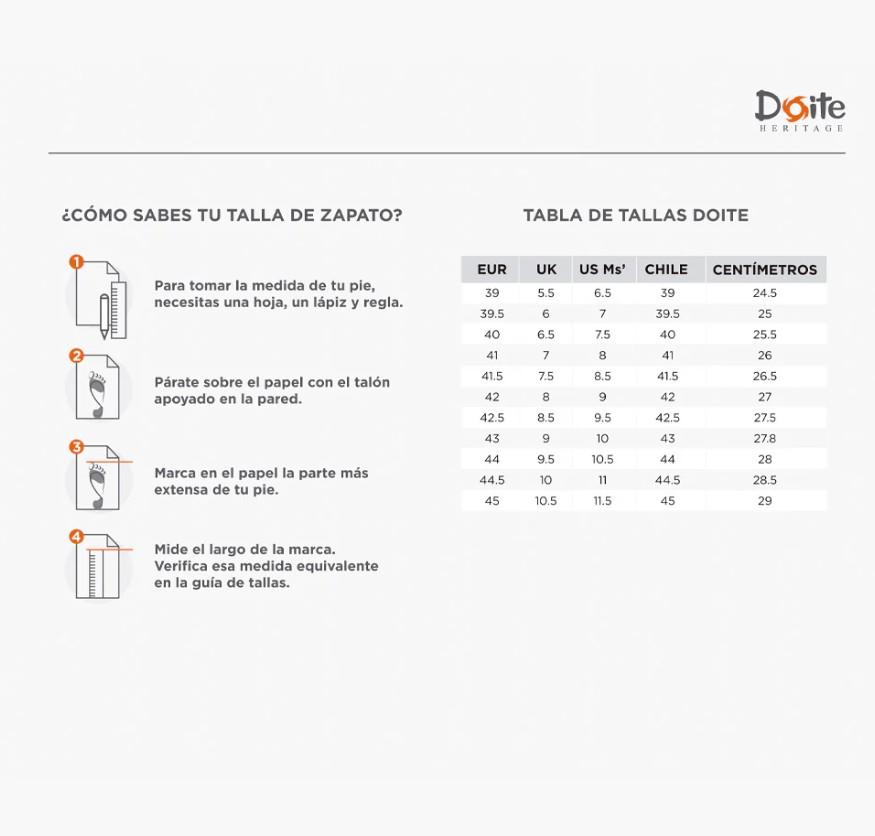 Doite
HERITAGE

¿CÓMO SABES TU TALLA DE ZAPATO?

1
Para tomar la medida de tu pie, necesitas una hoja, un lápiz y regla.

2
Párate sobre el papel con el talón apoyado en la pared.

3
Marca en el papel la parte más extensa de tu pie.

4
Mide el largo de la marca. Verifica esa medida equivalente en la guía de tallas.

TABLA DE TALLAS DOITE

| EUR | UK | US Ms' | CHILE | CENTÍMETROS |
|---|---|---|---|---|
| 39 | 5.5 | 6.5 | 39 | 24.5 |
| 39.5 | 6 | 7 | 39.5 | 25 |
| 40 | 6.5 | 7.5 | 40 | 25.5 |
| 41 | 7 | 8 | 41 | 26 |
| 41.5 | 7.5 | 8.5 | 41.5 | 26.5 |
| 42 | 8 | 9 | 42 | 27 |
| 42.5 | 8.5 | 9.5 | 42.5 | 27.5 |
| 43 | 9 | 10 | 43 | 27.8 |
| 44 | 9.5 | 10.5 | 44 | 28 |
| 44.5 | 10 | 11 | 44.5 | 28.5 |
| 45 | 10.5 | 11.5 | 45 | 29 |