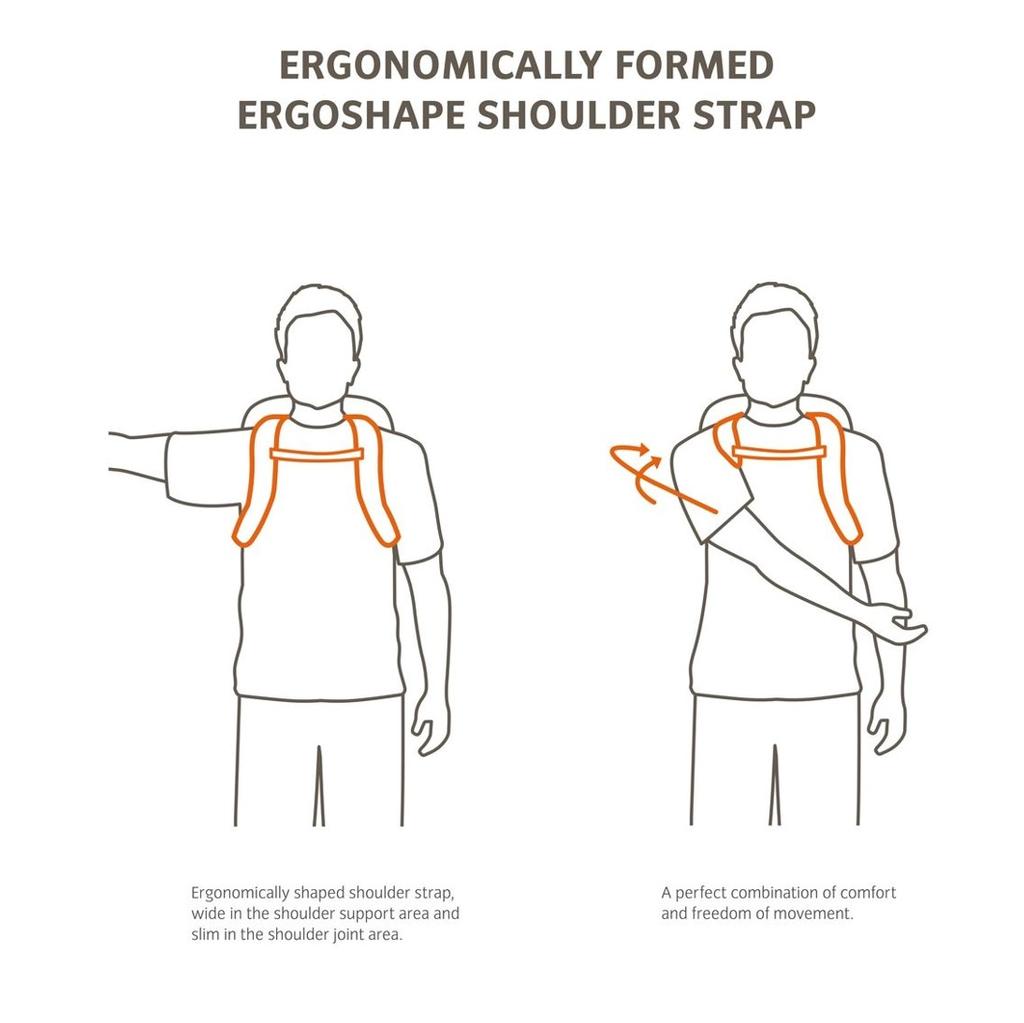 ERGONOMICALLY FORMED ERGOSHAPE SHOULDER STRAP

Ergonomically shaped shoulder strap, wide in the shoulder support area and slim in the shoulder joint area.

A perfect combination of comfort and freedom of movement.