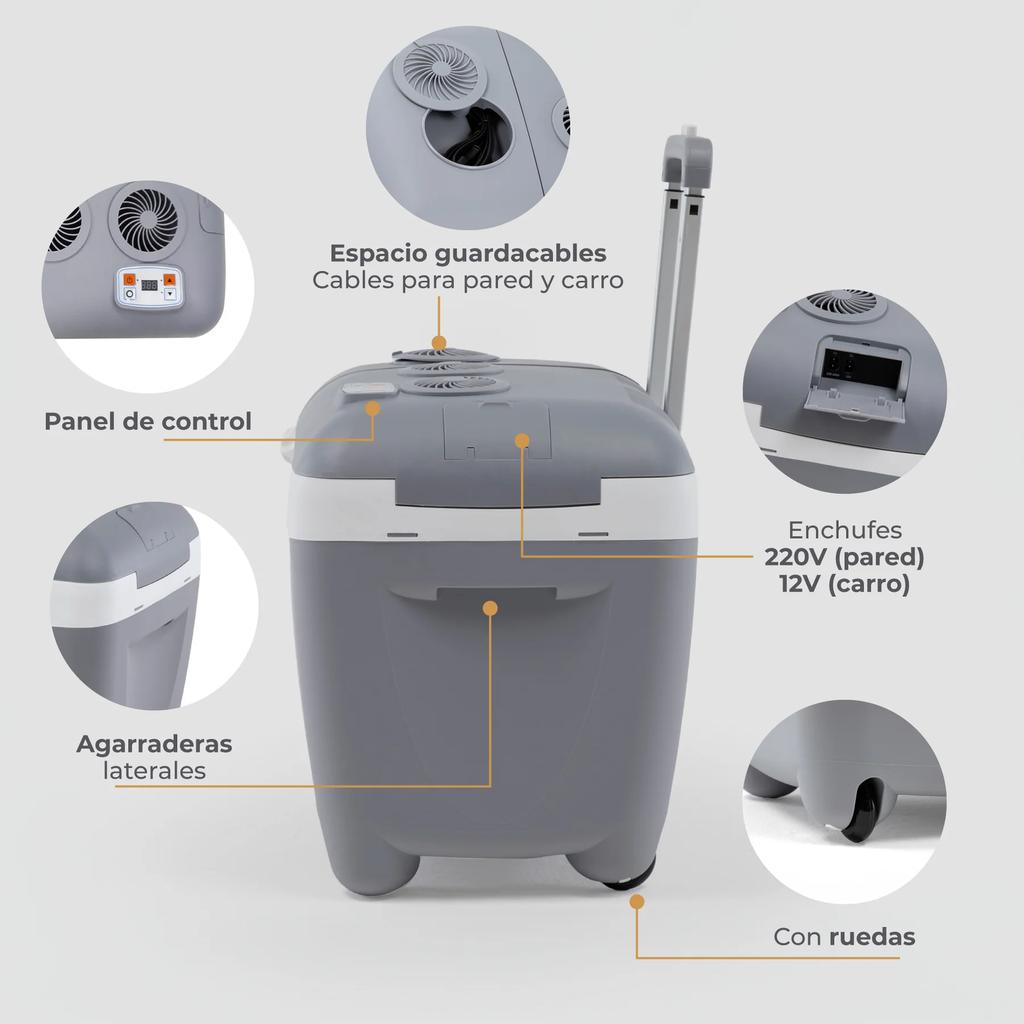 Espacio guardacables
Cables para pared y carro

Panel de control

Enchufes
220V (pared)
12V (carro)

Agarraderas
laterales

Con ruedas