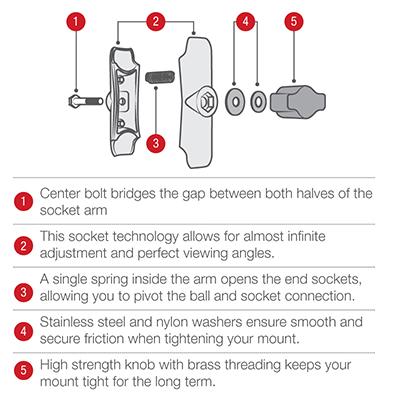 1

2

4

5

3

1 Center bolt bridges the gap between both halves of the socket arm

2 This socket technology allows for almost infinite adjustment and perfect viewing angles.

3 A single spring inside the arm opens the end sockets, allowing you to pivot the ball and socket connection.

4 Stainless steel and nylon washers ensure smooth and secure friction when tightening your mount.

5 High strength knob with brass threading keeps your mount tight for the long term.