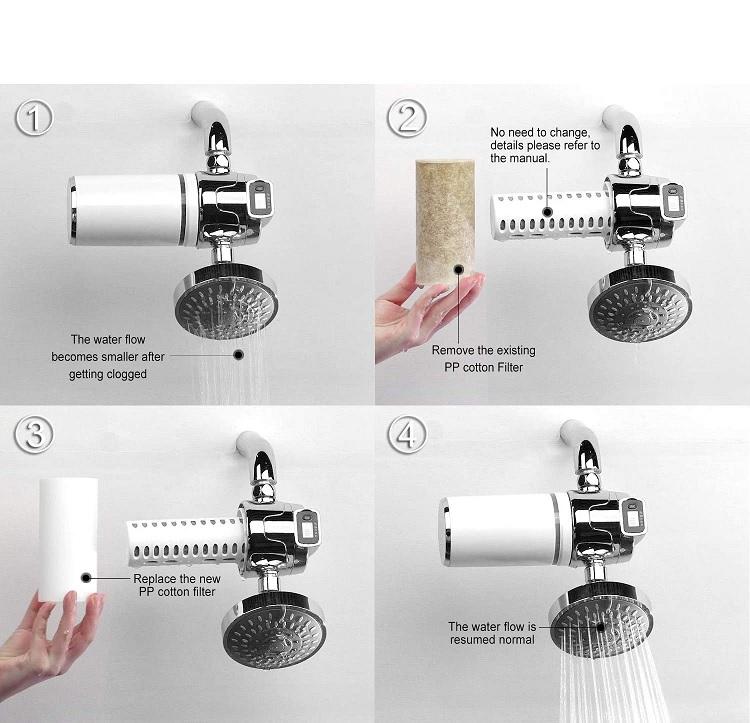 ①

The water flow becomes smaller after getting clogged

②

No need to change, details please refer to the manual.

Remove the existing PP cotton Filter

③

Replace the new PP cotton filter

④

The water flow is resumed normal